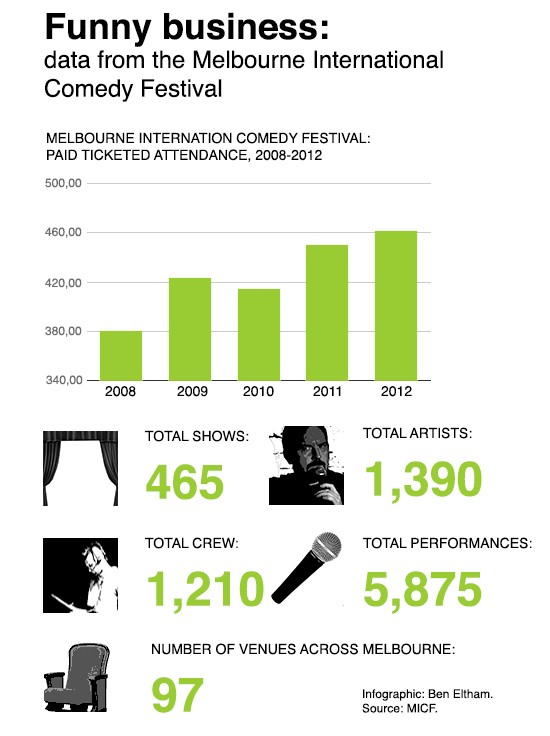 Funny business:
data from the Melbourne International Comedy Festival

MELBOURNE INTERNATION COMEDY FESTIVAL:
PAID TICKETED ATTENDANCE, 2008-2012

500,00
460,00
420,00
380,00
340,00

2008 2009 2010 2011 2012

TOTAL SHOWS:
465

TOTAL ARTISTS:
1,390

TOTAL CREW:
1,210

TOTAL PERFORMANCES:
5,875

NUMBER OF VENUES ACROSS MELBOURNE:
97

Infographic: Ben Eltham.
Source: MICF.