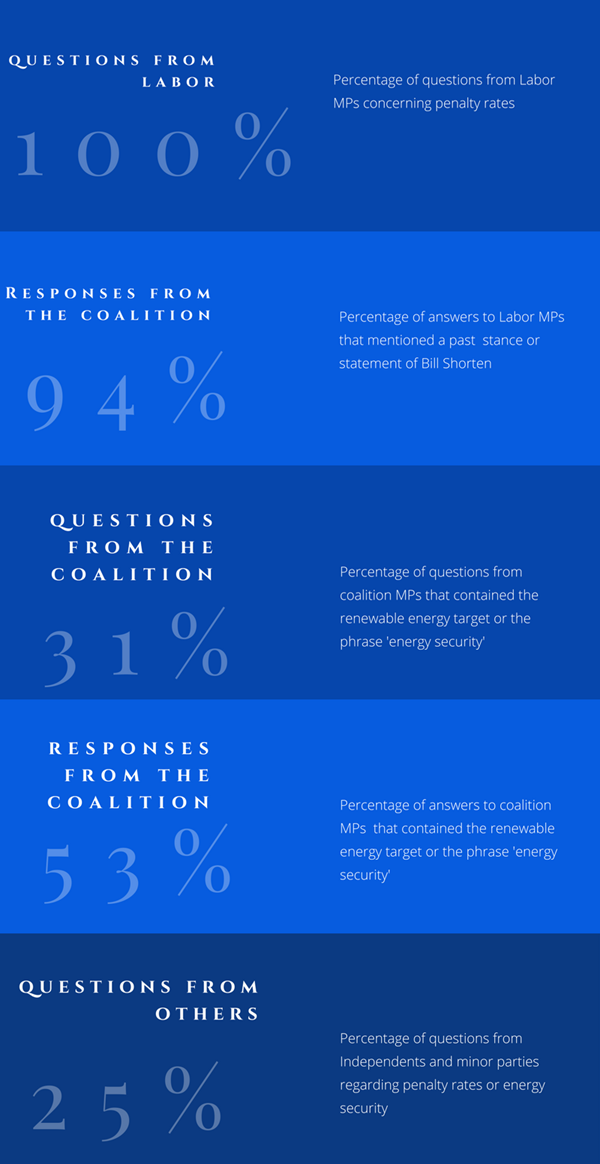 QUESTIONS FROM LABOR

100%

Percentage of questions from Labor MPs concerning penalty rates

RESPONSES FROM THE COALITION

94%

Percentage of answers to Labor MPs that mentioned a past stance or statement of Bill Shorten

QUESTIONS FROM THE COALITION

31%

Percentage of questions from coalition MPs that contained the renewable energy target or the phrase 'energy security'

RESPONSES FROM THE COALITION

53%

Percentage of answers to coalition MPs that contained the renewable energy target or the phrase 'energy security'

QUESTIONS FROM OTHERS

25%

Percentage of questions from Independents and minor parties regarding penalty rates or energy security